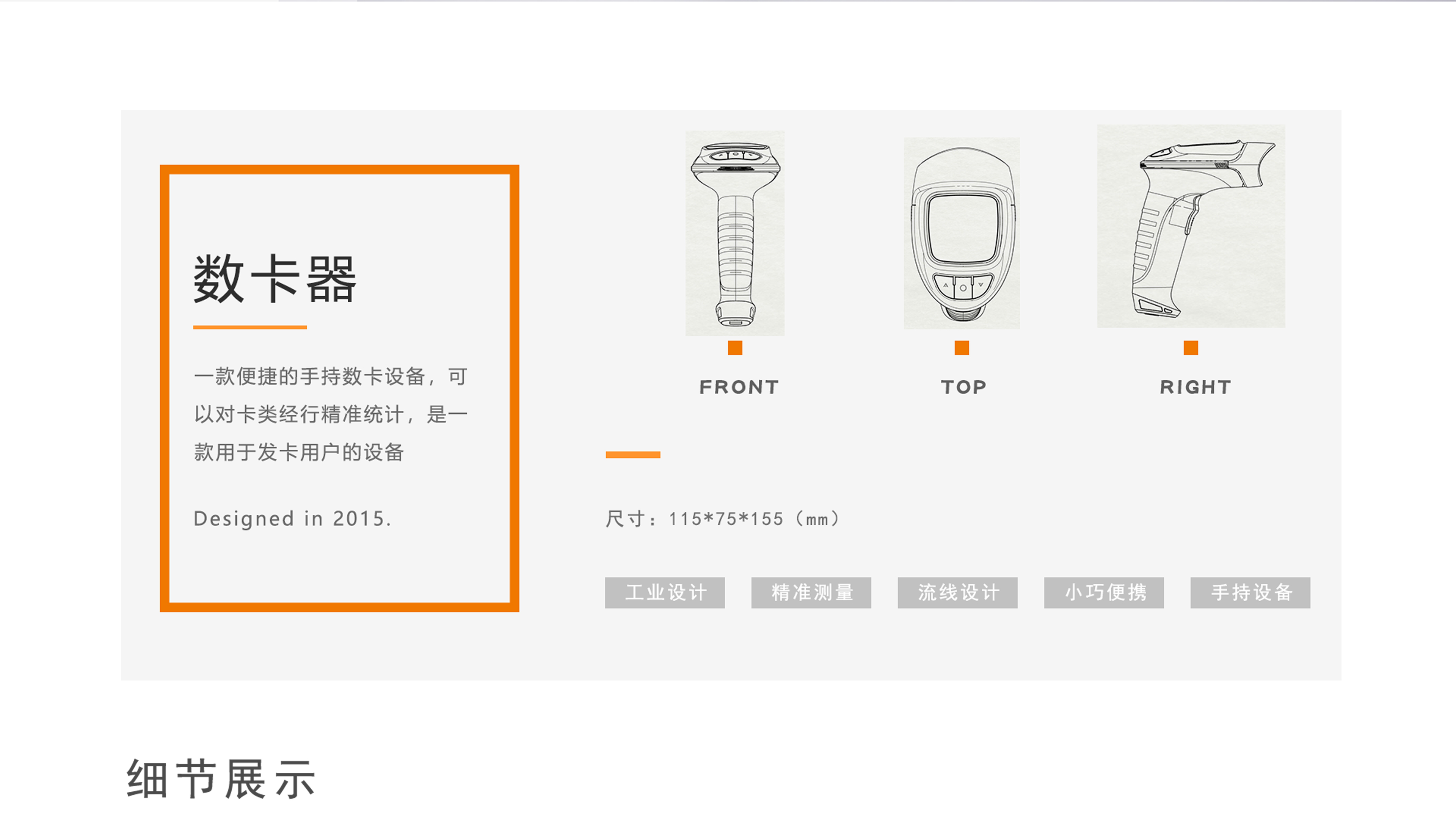 数卡器

一款便捷的手持数卡设备，可以对卡类经行精准统计，是一款用于发卡用户的设备

Designed in 2015.

FRONT

TOP

RIGHT

尺寸：115*75*155（mm）

工业设计

精准测量

流线设计

小巧便携

手持设备

细节展示